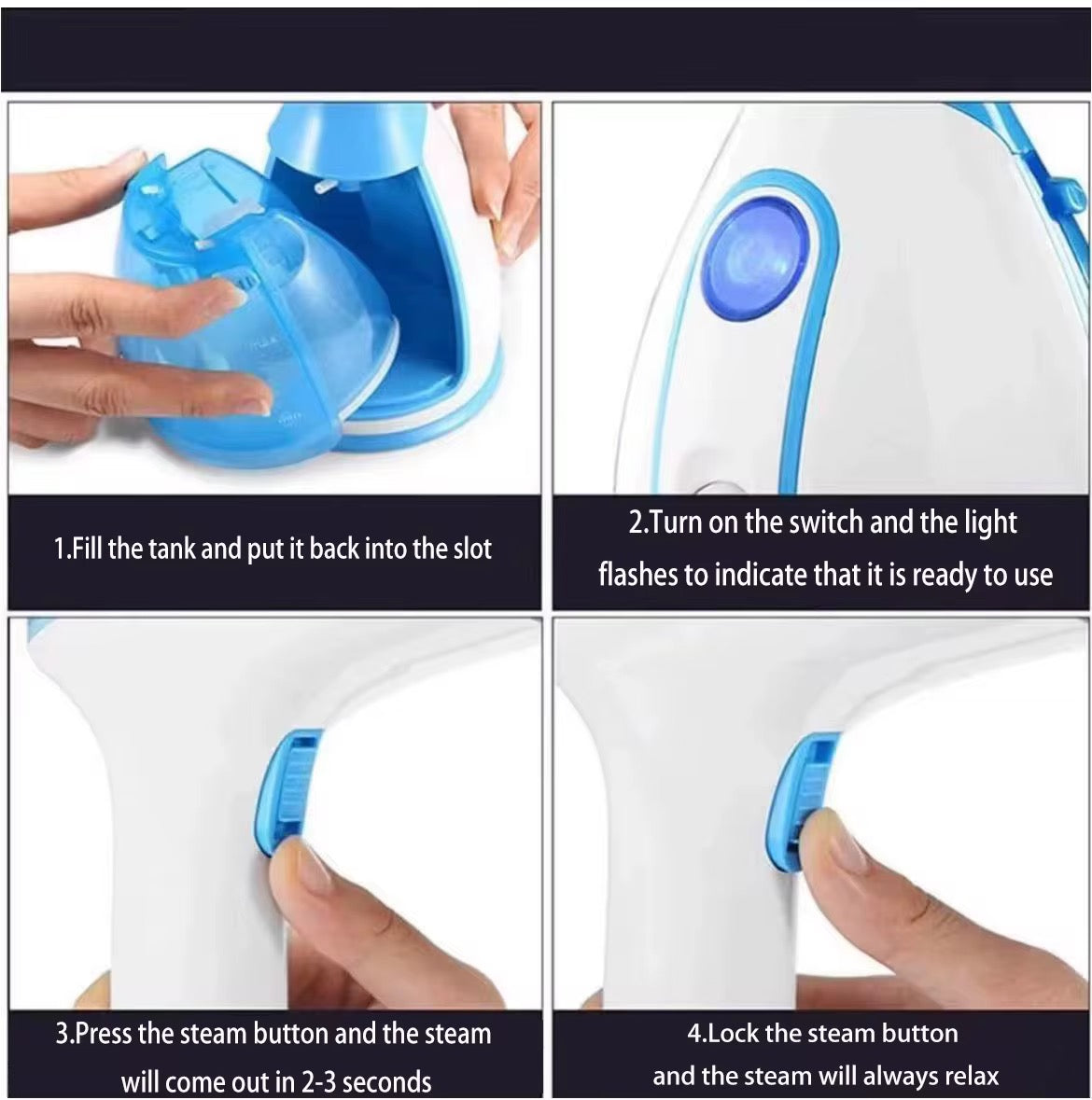 1.Fill the tank and put it back into the slot

2.Turn on the switch and the light flashes to indicate that it is ready to use

3.Press the steam button and the steam will come out in 2-3 seconds

4.Lock the steam button and the steam will always relax