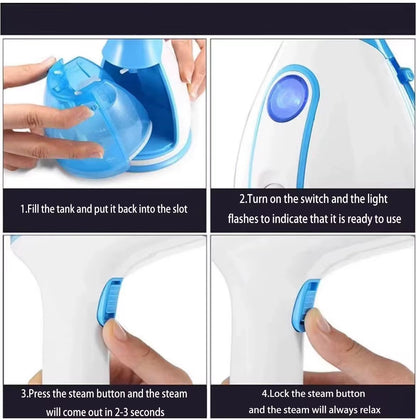 1.Fill the tank and put it back into the slot

2.Turn on the switch and the light flashes to indicate that it is ready to use

3.Press the steam button and the steam will come out in 2-3 seconds

4.Lock the steam button and the steam will always relax