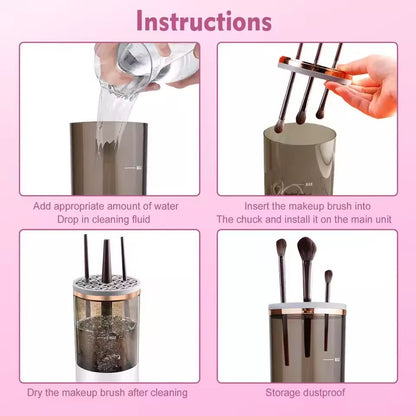 Instructions

Add appropriate amount of water
Drop in cleaning fluid

Insert the makeup brush into
The chuck and install it on the main unit

Dry the makeup brush after cleaning

Storage dustproof