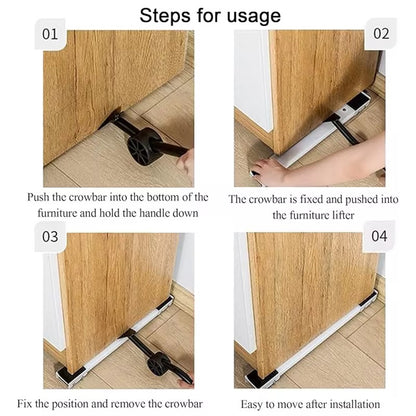 Steps for usage

01

Push the crowbar into the bottom of the furniture and hold the handle down

02

The crowbar is fixed and pushed into the furniture lifter

03

Fix the position and remove the crowbar

04

Easy to move after installation